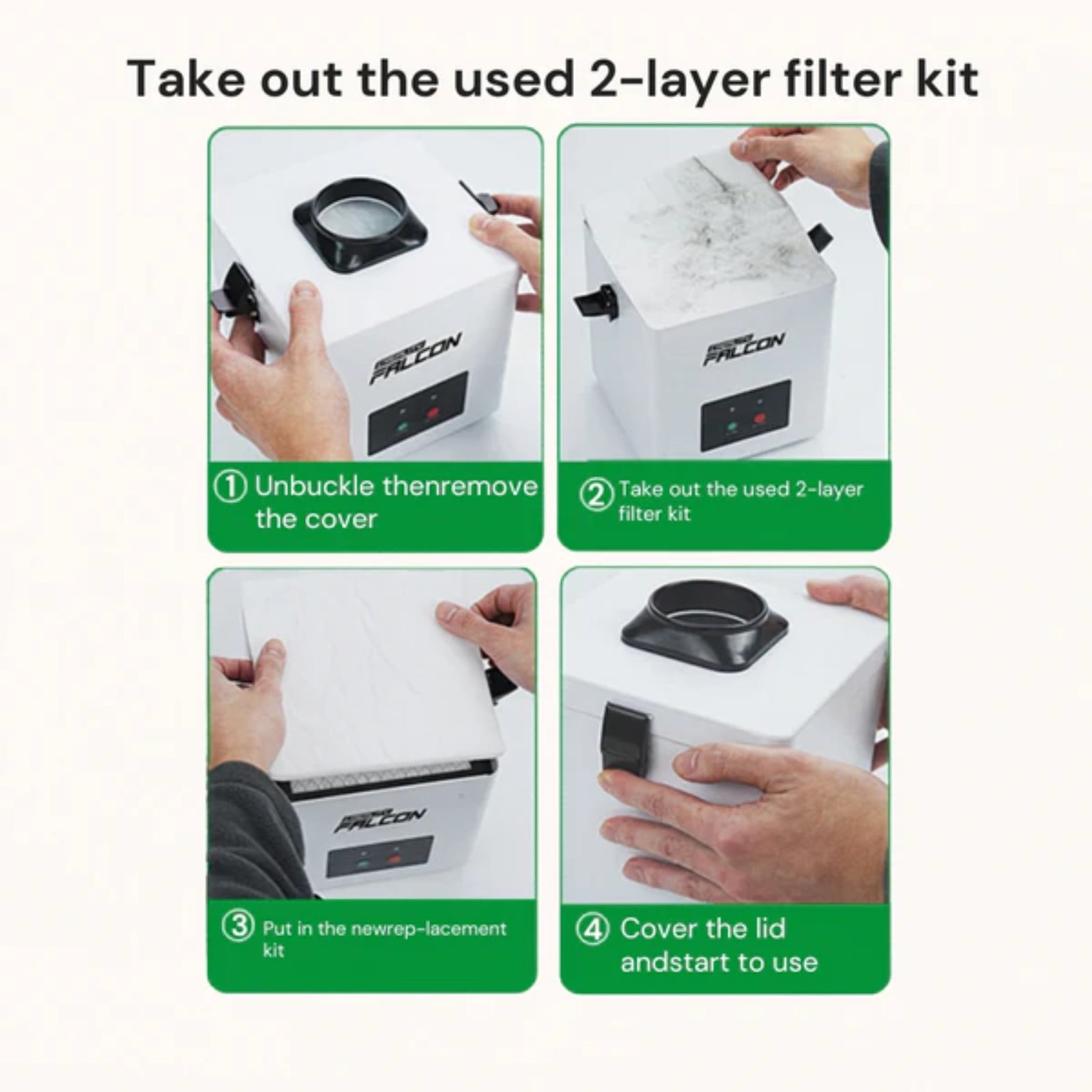 Take out the used 2-layer filter kit

FALCON

① Unbuckle thenremove the cover

FALCON

② Take out the used 2-layer filter kit

FALCON

③ Put in the newrep-lacement kit

④ Cover the lid andstart to use